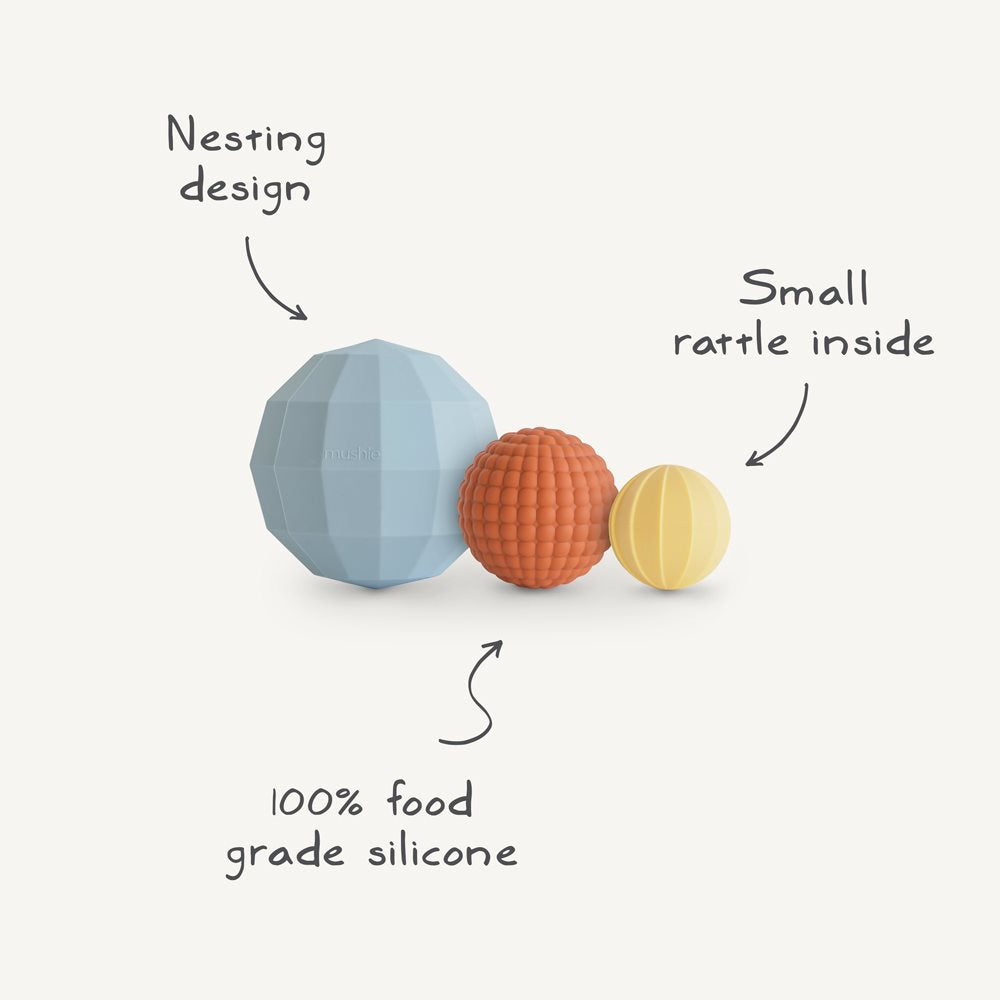 Nesting design

Small rattle inside

mushie

100% food grade silicone